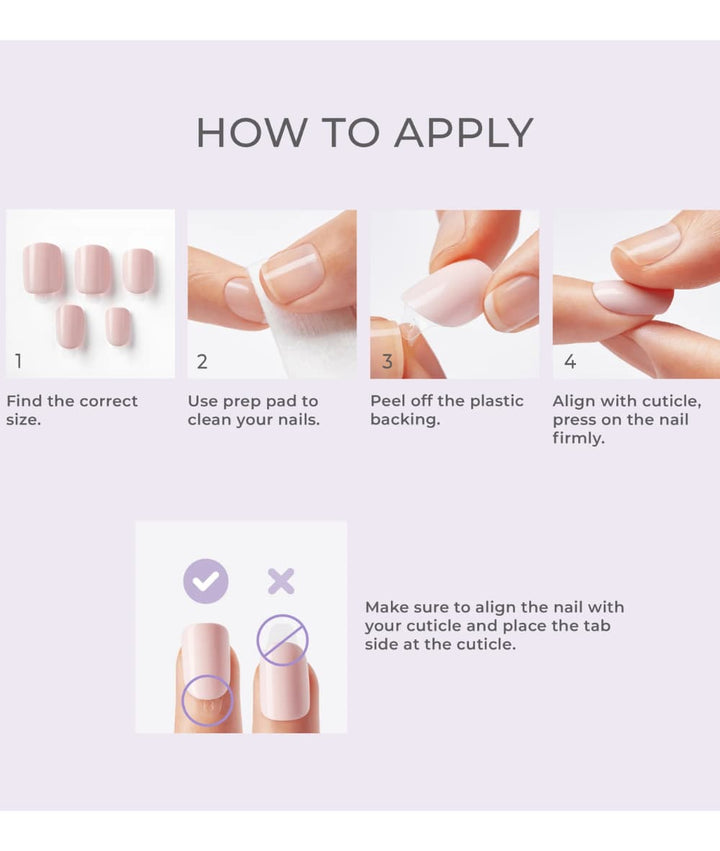 HOW TO APPLY

1

Find the correct size.

2

Use prep pad to clean your nails.

3

Peel off the plastic backing.

4

Align with cuticle, press on the nail firmly.

Make sure to align the nail with your cuticle and place the tab side at the cuticle.