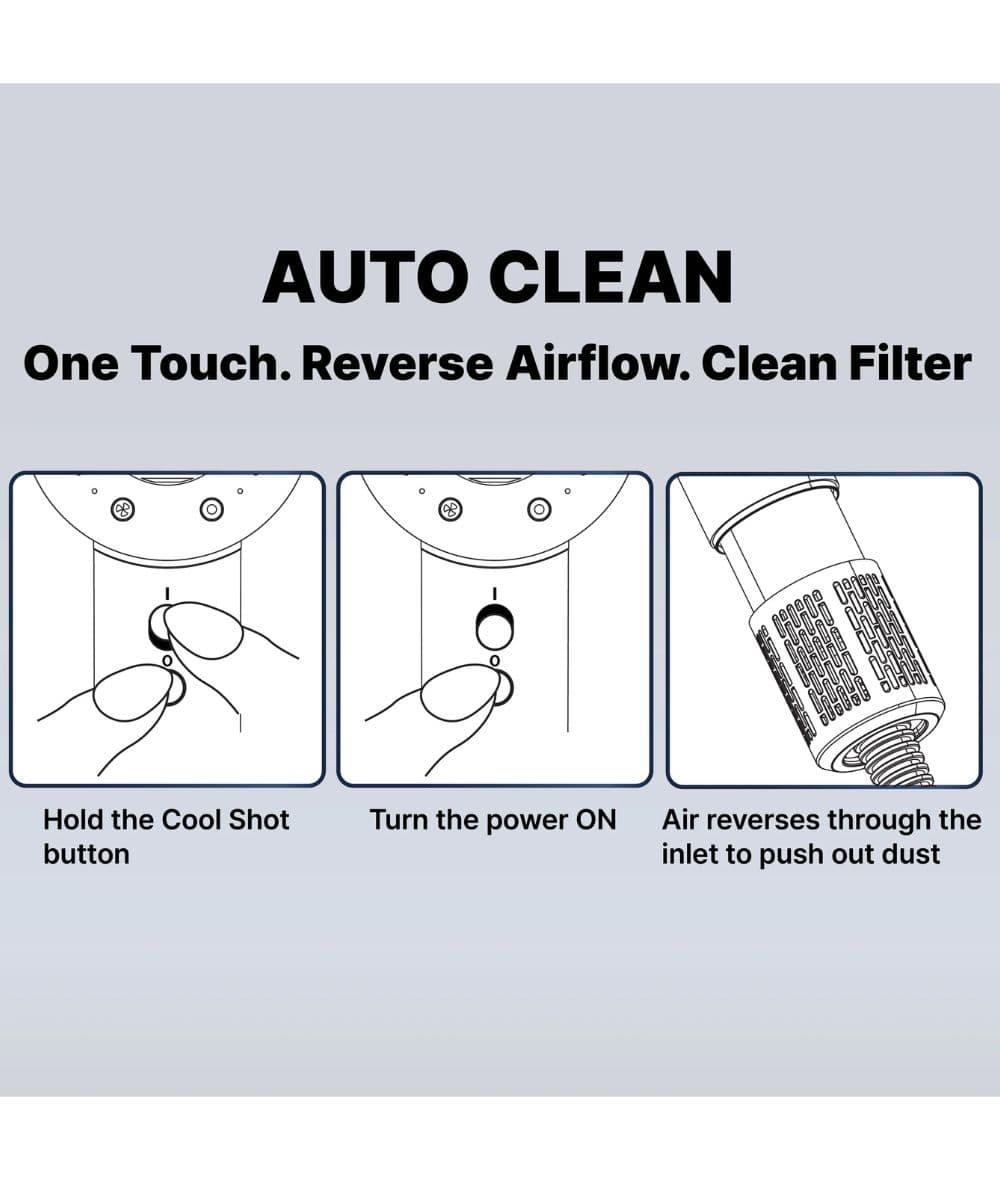 AUTO CLEAN

One Touch. Reverse Airflow. Clean Filter

I

O

I

O

Hold the Cool Shot button

Turn the power ON

Air reverses through the inlet to push out dust