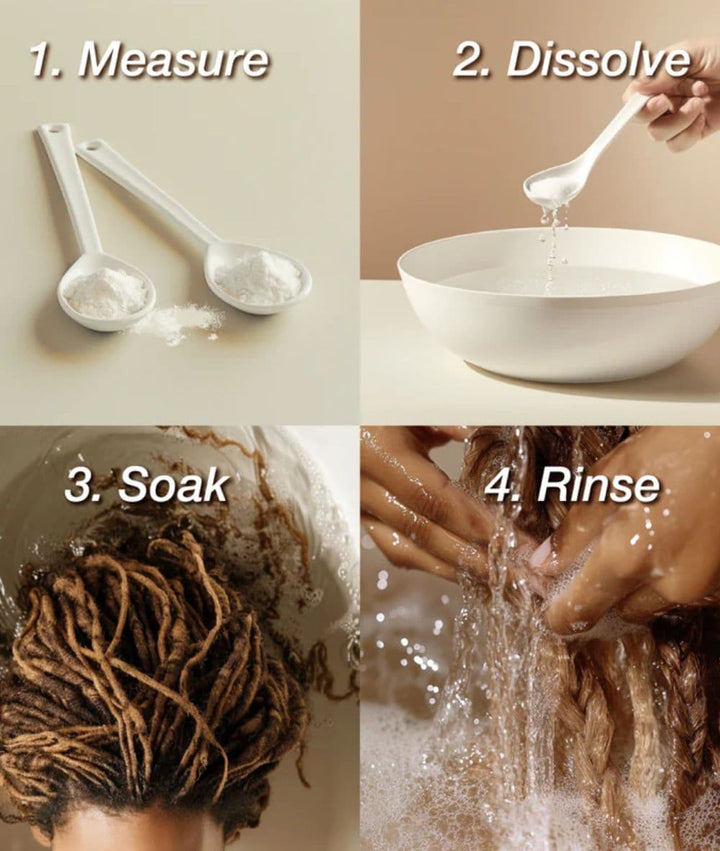 1. Measure

2. Dissolve

3. Soak

4. Rinse