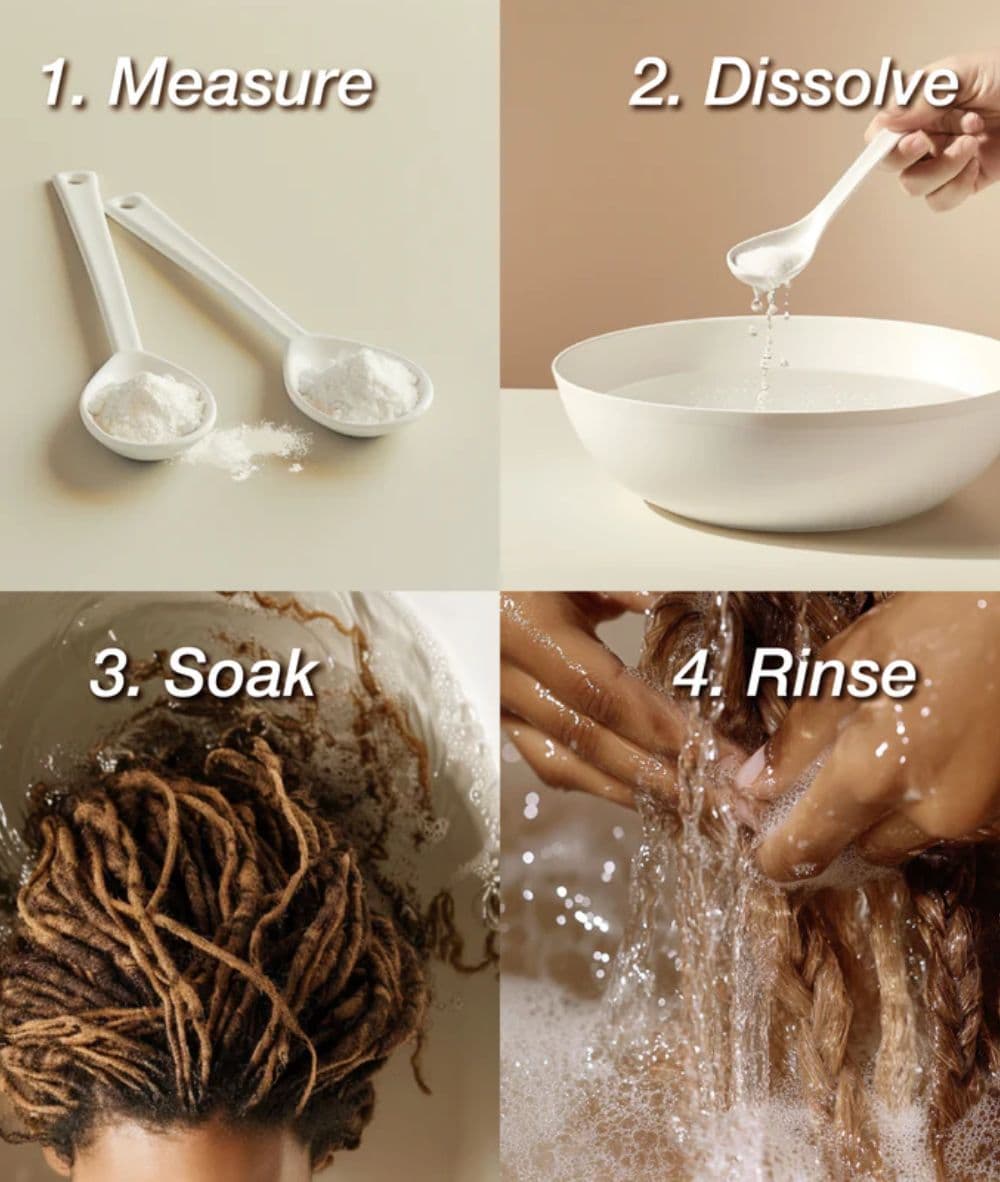 1. Measure

2. Dissolve

3. Soak

4. Rinse